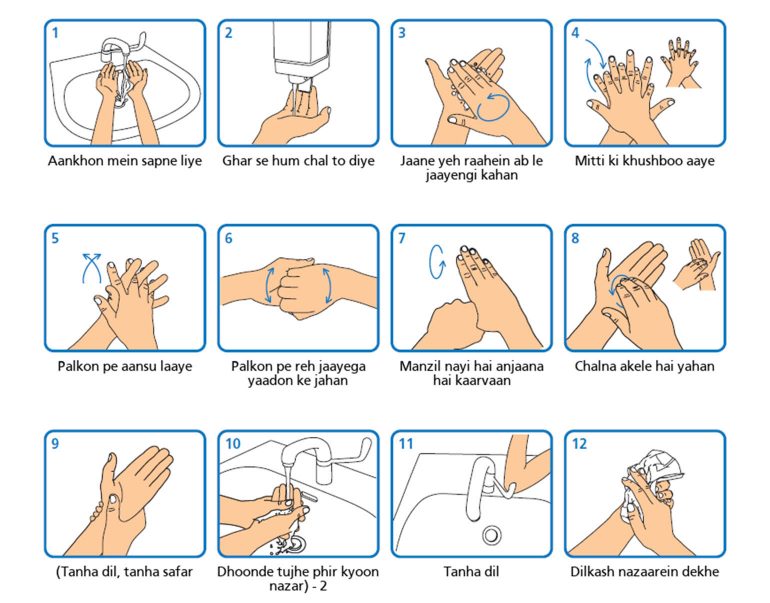 1
Aankhon mein sapne liye

2
Ghar se hum chal to diye

3
Jaane yeh raahein ab le jaayengi kahan

4
Mitti ki khushboo aaye

5
Palkon pe aansu laaye

6
Palkon pe reh jaayega yaadon ke jahan

7
Manzil nayi hai anjaana hai kaarvaan

8
Chalna akele hai yahan

9
(Tanha dil, tanha safar

10
Dhoonde tujhe phir kyoon nazar) - 2

11
Tanha dil

12
Dilkash nazaarein dekhe